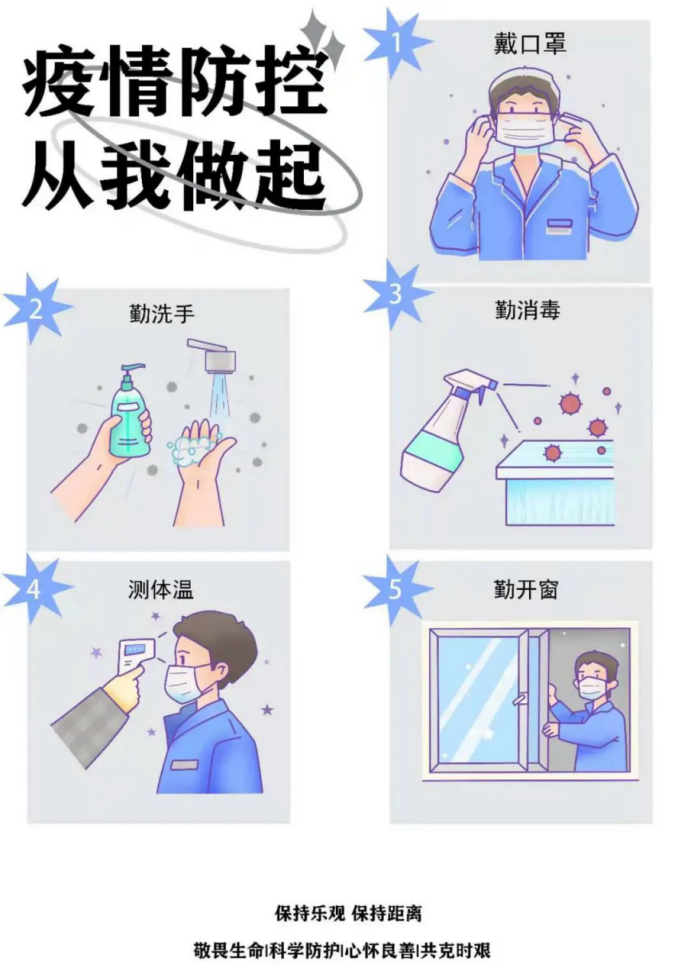 疫情防控
从我做起

1
戴口罩

2
勤洗手

3
勤消毒

4
测体温

5
勤开窗

保持乐观 保持距离

敬畏生命|科学防护|心怀良善|共克时艰